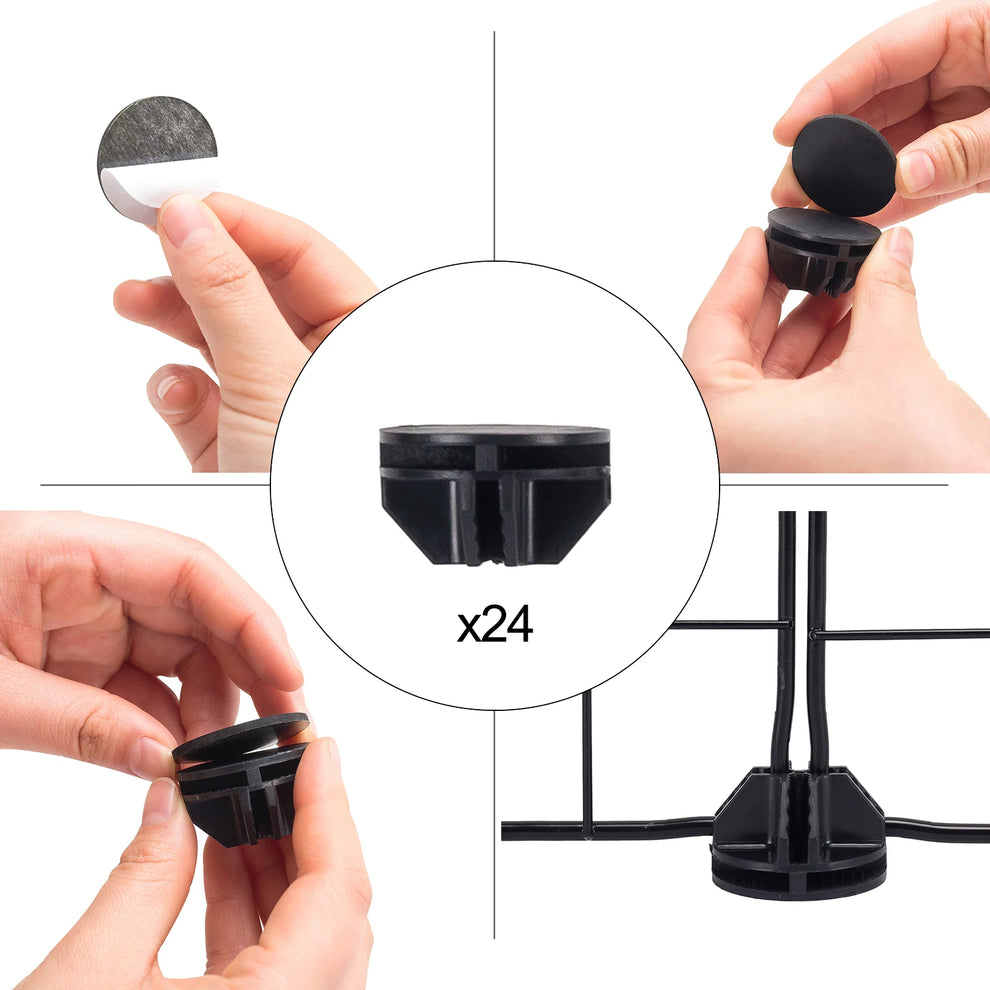 x24