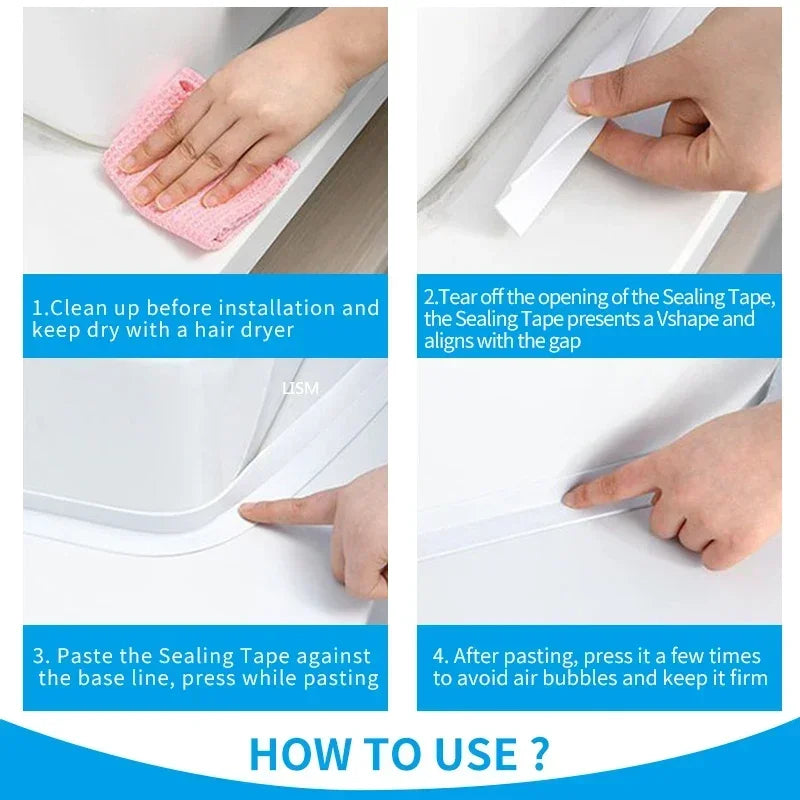 1.Clean up before installation and keep dry with a hair dryer

2.Tear off the opening of the Sealing Tape, the Sealing Tape presents a Vshape and aligns with the gap

LISM

3. Paste the Sealing Tape against the base line, press while pasting

4. After pasting, press it a few times to avoid air bubbles and keep it firm

HOW TO USE ?