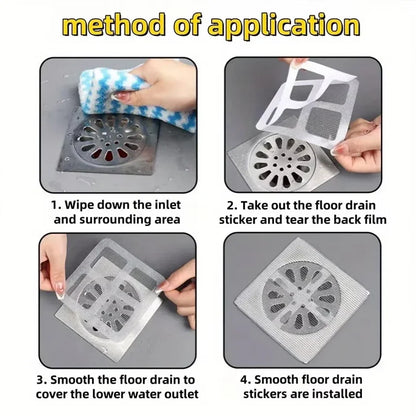 method of application

1. Wipe down the inlet and surrounding area

2. Take out the floor drain sticker and tear the back film

3. Smooth the floor drain to cover the lower water outlet

4. Smooth floor drain stickers are installed