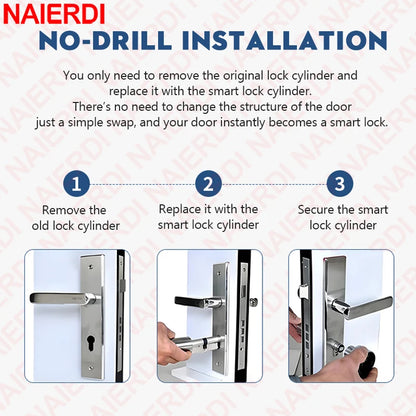 NAIERDI

NO-DRILL INSTALLATION

You only need to remove the original lock cylinder and replace it with the smart lock cylinder.
There's no need to change the structure of the door just a simple swap, and your door instantly becomes a smart lock.

1
Remove the old lock cylinder

2
Replace it with the smart lock cylinder

3
Secure the smart lock cylinder