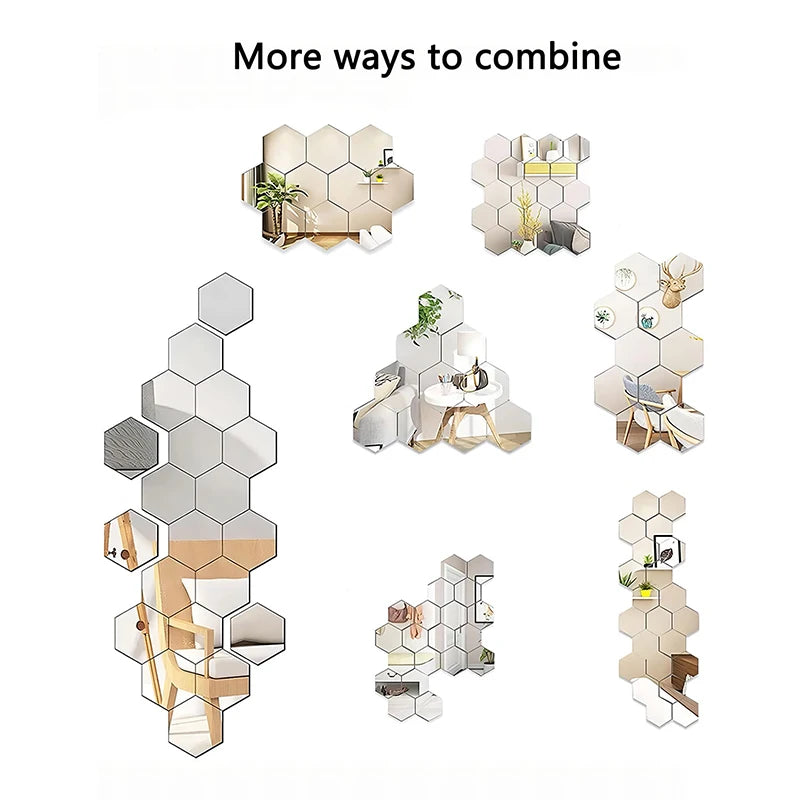 More ways to combine