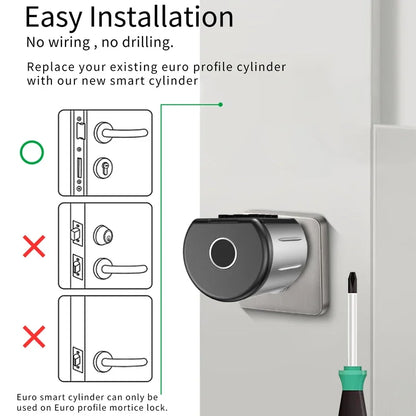 Easy Installation
No wiring , no drilling.

Replace your existing euro profile cylinder with our new smart cylinder

Euro smart cylinder can only be used on Euro profile mortice lock.