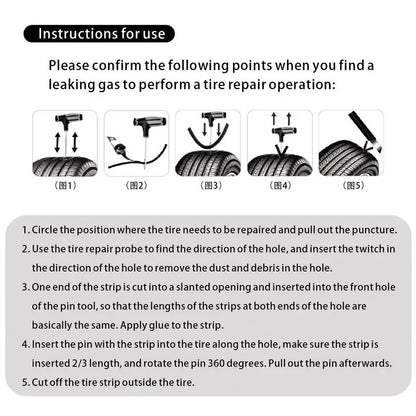 Instructions for use

Please confirm the following points when you find a leaking gas to perform a tire repair operation:

（图1）

（图2）

（图3）

（图4）

（图5）

1. Circle the position where the tire needs to be repaired and pull out the puncture.

2. Use the tire repair probe to find the direction of the hole, and insert the twitch in the direction of the hole to remove the dust and debris in the hole.

3. One end of the strip is cut into a slanted opening and inserted into the front hole of the pin tool, so that the lengths of the strips at both ends of the hole are basically the same. Apply glue to the strip.

4. Insert the pin with the strip into the tire along the hole, make sure the strip is inserted 2/3 length, and rotate the pin 360 degrees. Pull out the pin afterwards.

5. Cut off the tire strip outside the tire.