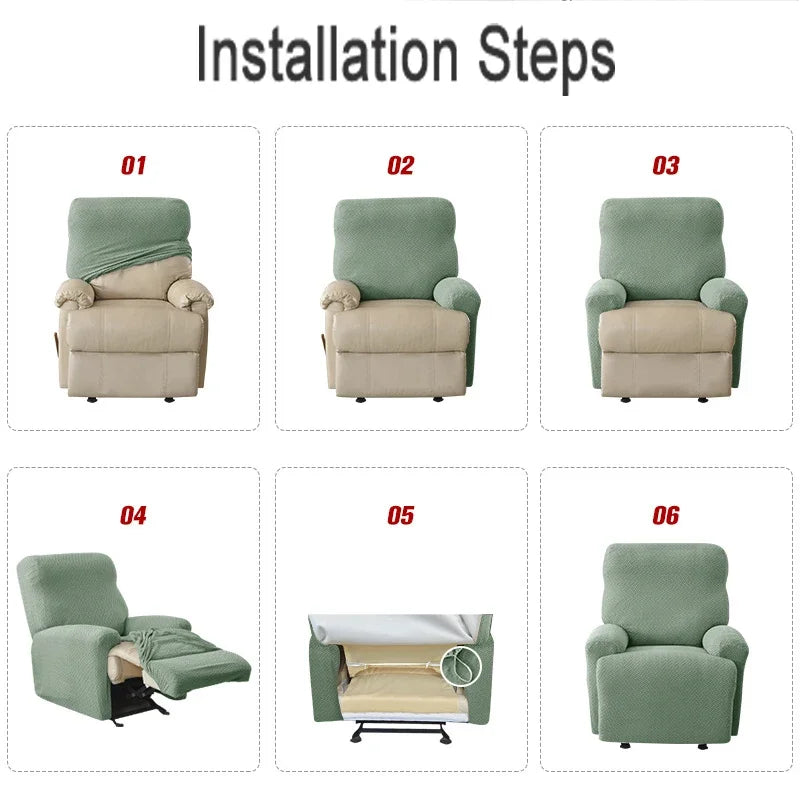 Installation Steps

01

02

03

04

05

06