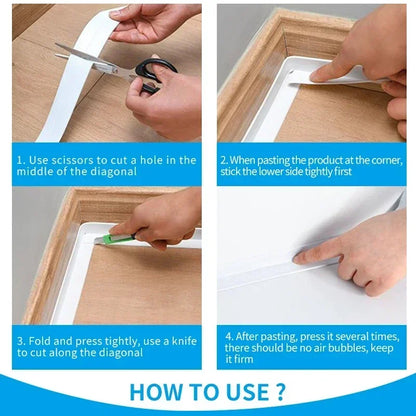 1. Use scissors to cut a hole in the middle of the diagonal

2. When pasting the product at the corner, stick the lower side tightly first

3. Fold and press tightly, use a knife to cut along the diagonal

4. After pasting, press it several times, there should be no air bubbles, keep it firm

HOW TO USE ?