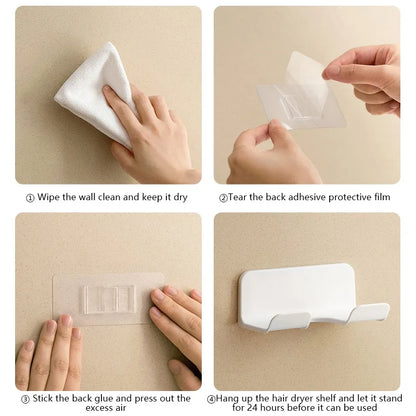 ① Wipe the wall clean and keep it dry

②Tear the back adhesive protective film

③ Stick the back glue and press out the excess air

④Hang up the hair dryer shelf and let it stand for 24 hours before it can be used