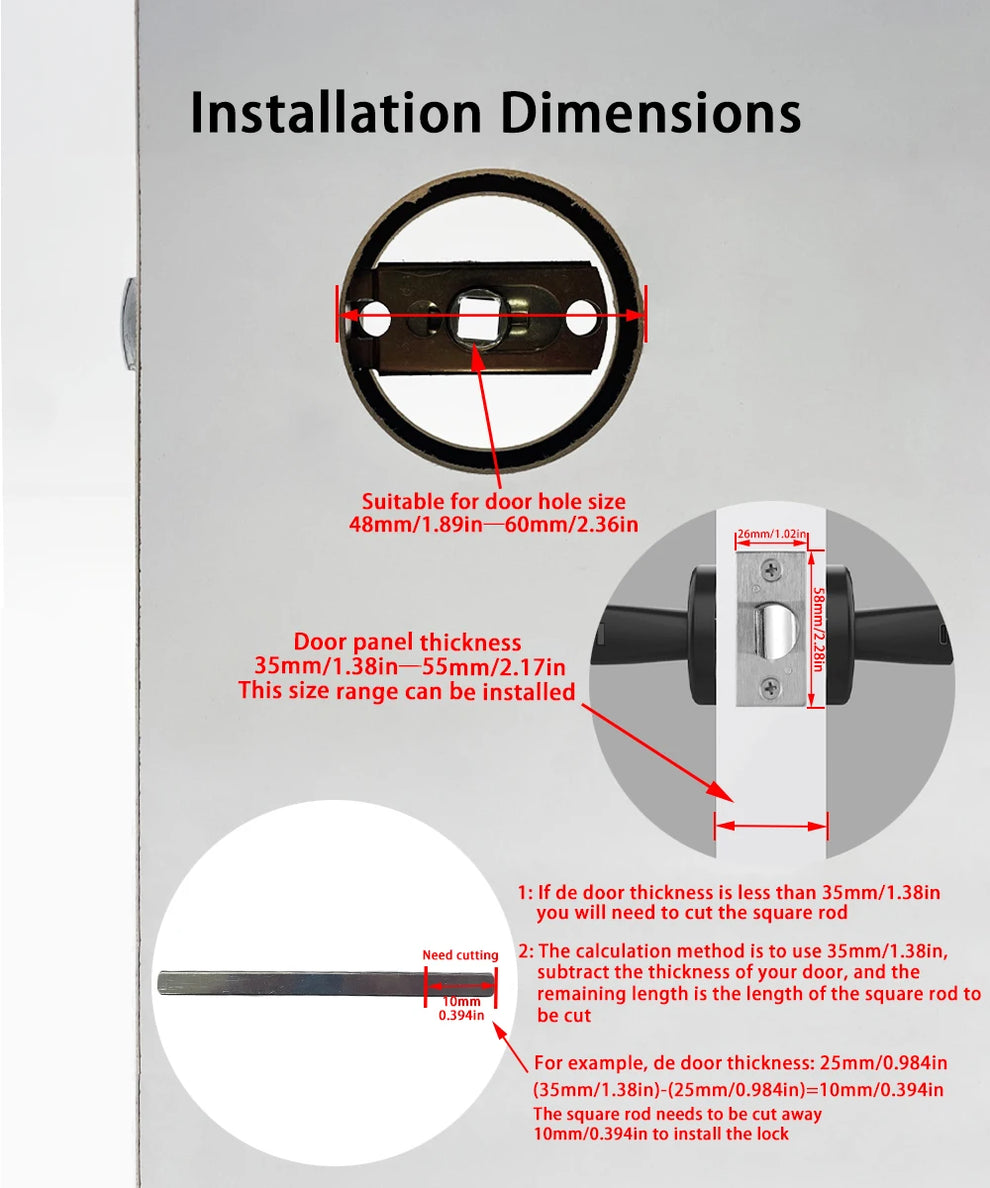 Installation Dimensions

Suitable for door hole size
48mm/1.89in—60mm/2.36in

26mm/1.02in

58mm/2.28in

Door panel thickness
35mm/1.38in—55mm/2.17in
This size range can be installed

Need cutting

10mm
0.394in

1: If de door thickness is less than 35mm/1.38in you will need to cut the square rod

2: The calculation method is to use 35mm/1.38in, subtract the thickness of your door, and the remaining length is the length of the square rod to be cut

For example, de door thickness: 25mm/0.984in
(35mm/1.38in)-(25mm/0.984in)=10mm/0.394in
The square rod needs to be cut away
10mm/0.394in to install the lock